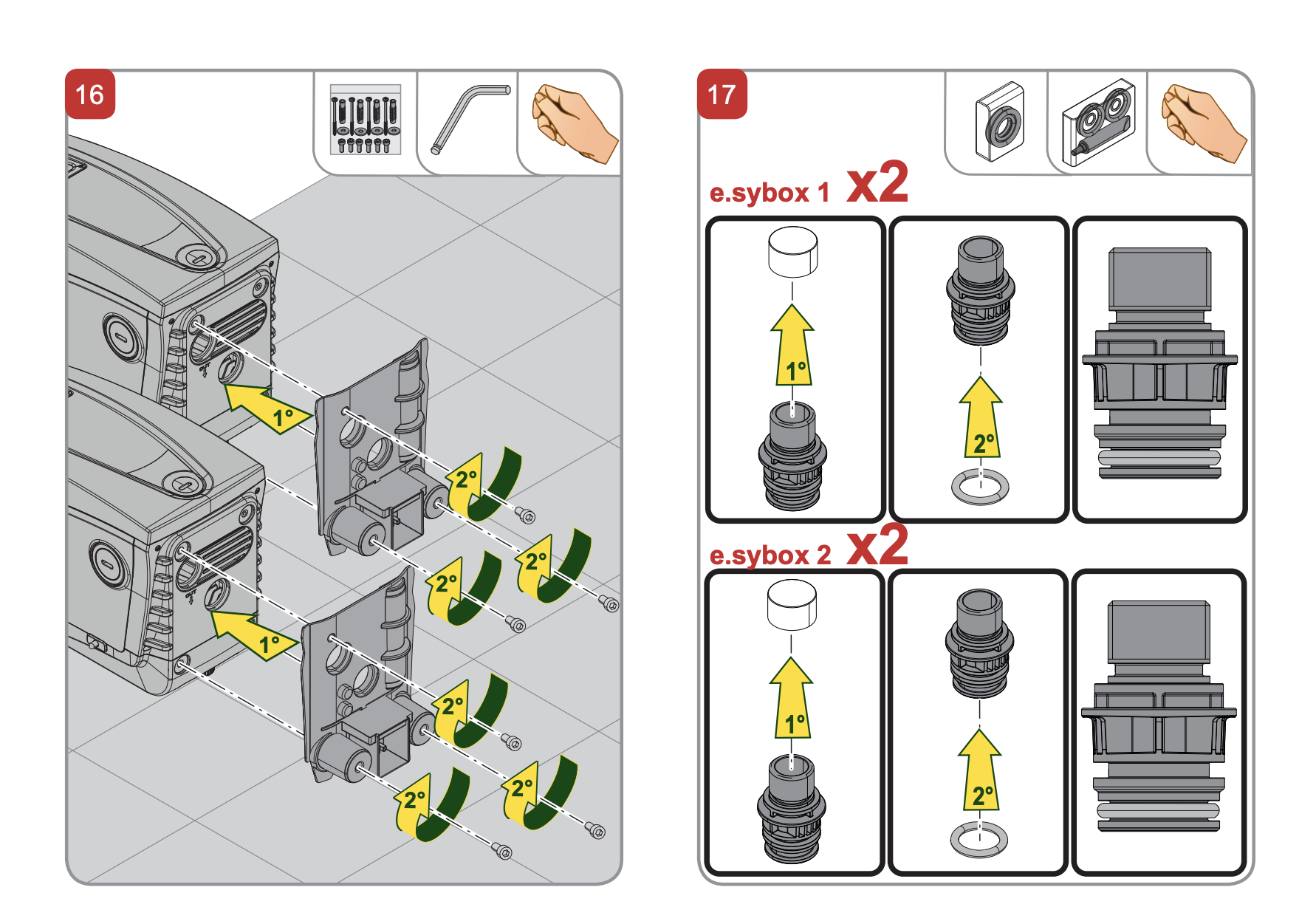 16

OUT

1°

2°

2°

2°

OUT

1°

2°

2°

2°

17

e.sybox 1 x2

1°

2°

e.sybox 2 x2

1°

2°